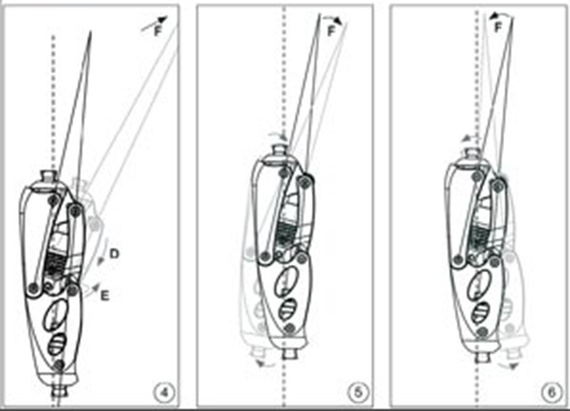 F
D
E
4
F
5
F
6