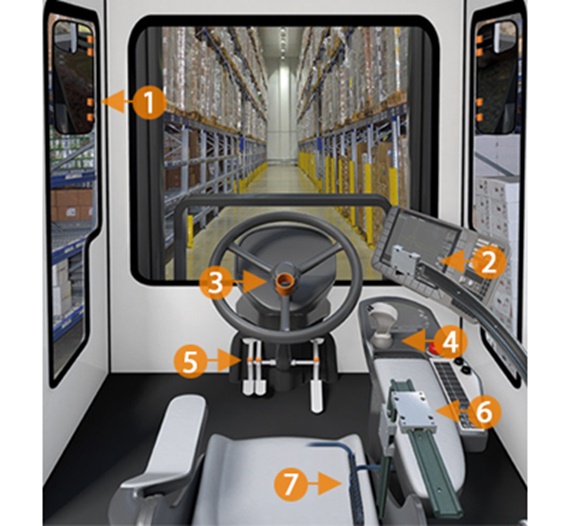 1
2
3
4
5
6
7